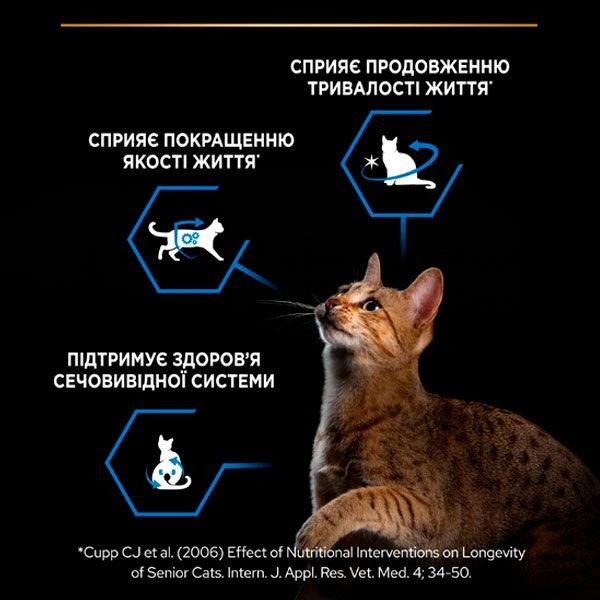 СПРИЯЄ ПРОДОВЖЕННЮ ТРИВАЛОСТІ ЖИТТЯ*

СПРИЯЄ ПОКРАЩЕННЮ ЯКОСТІ ЖИТТЯ*

ПІДТРИМУЄ ЗДОРОВ'Я СЕЧОВИВІДНОЇ СИСТЕМИ

*Cupp CJ et al. (2006) Effect of Nutritional Interventions on Longevity of Senior Cats. Intern. J. Appl. Res. Vet. Med. 4; 34-50.