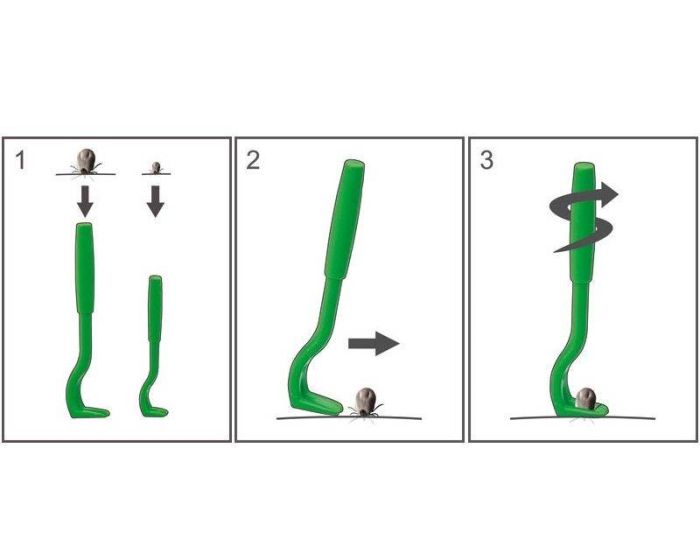 1

2

3