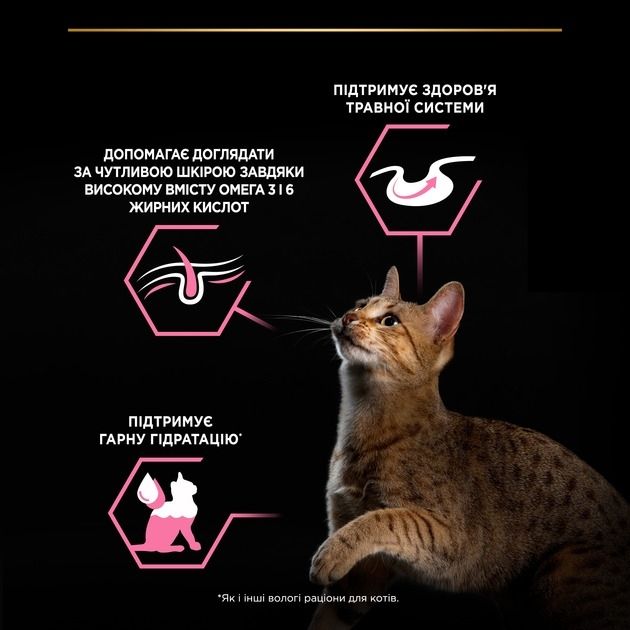 ПІДТРИМУЄ ЗДОРОВ'Я ТРАВНОЇ СИСТЕМИ

ДОПОМАГАЄ ДОГЛЯДАТИ ЗА ЧУТЛИВОЮ ШКІРОЮ ЗАВДЯКИ ВИСОКОМУ ВМІСТУ ОМЕГА 3 І 6 ЖИРНИХ КИСЛОТ

ПІДТРИМУЄ ГАРНУ ГІДРАТАЦІЮ*

*Як і інші вологі раціони для котів.