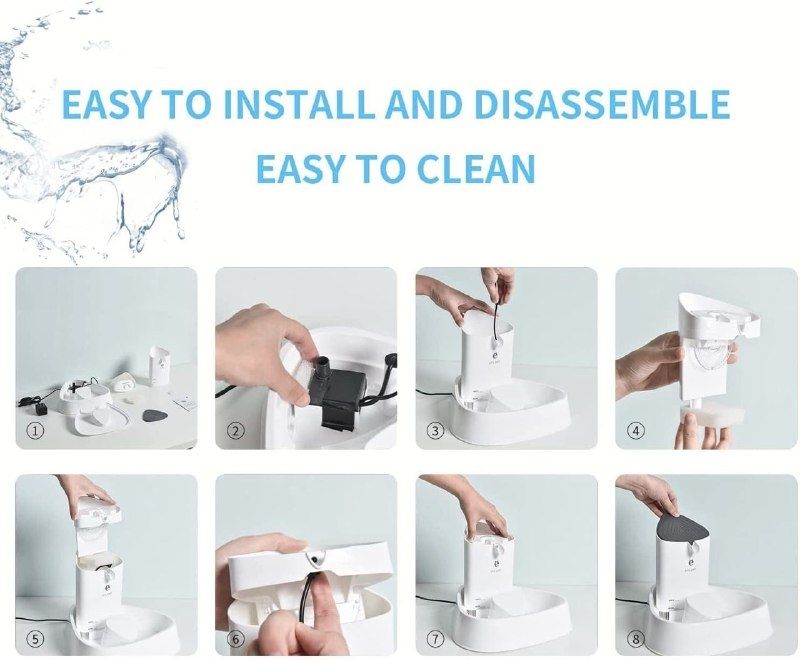 EASY TO INSTALL AND DISASSEMBLE
EASY TO CLEAN

①
②
③
④
⑤
⑥
⑦
⑧