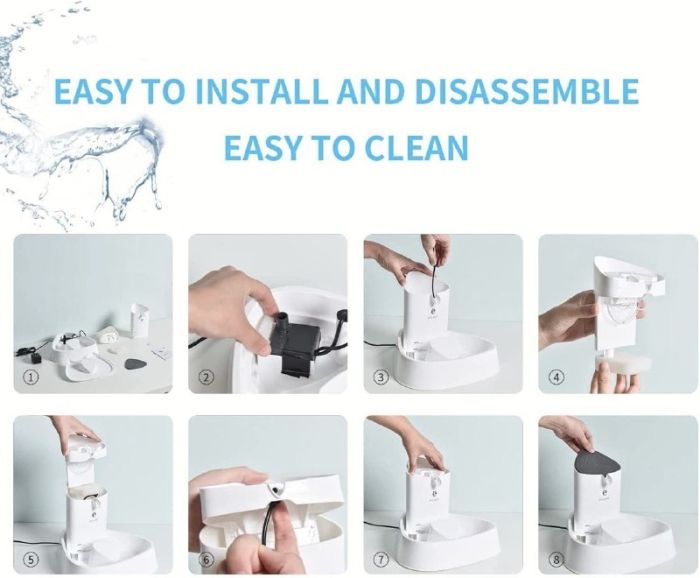 EASY TO INSTALL AND DISASSEMBLE
EASY TO CLEAN

①
②
③
④
⑤
⑥
⑦
⑧