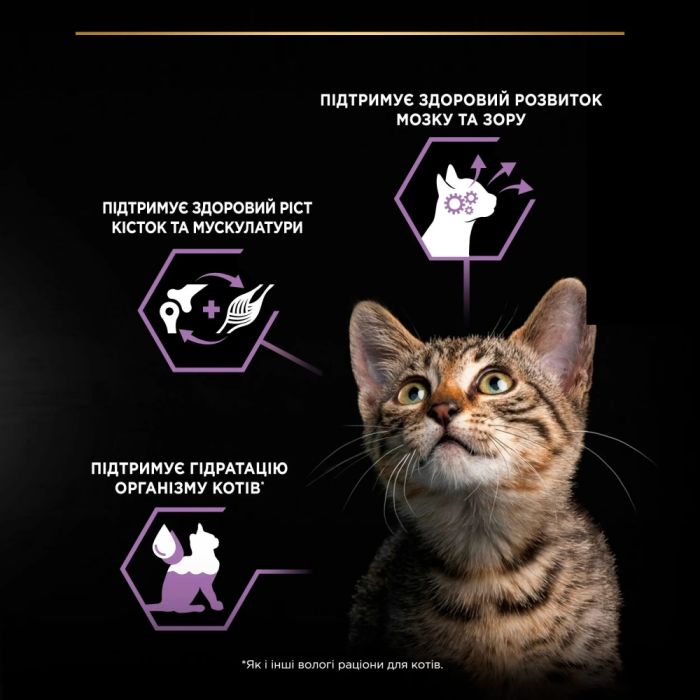 ПІДТРИМУЄ ЗДОРОВИЙ РОЗВИТОК МОЗКУ ТА ЗОРУ

ПІДТРИМУЄ ЗДОРОВИЙ РІСТ КІСТОК ТА МУСКУЛАТУРИ

ПІДТРИМУЄ ГІДРАТАЦІЮ ОРГАНІЗМУ КОТІВ*

*Як і інші вологі раціони для котів.