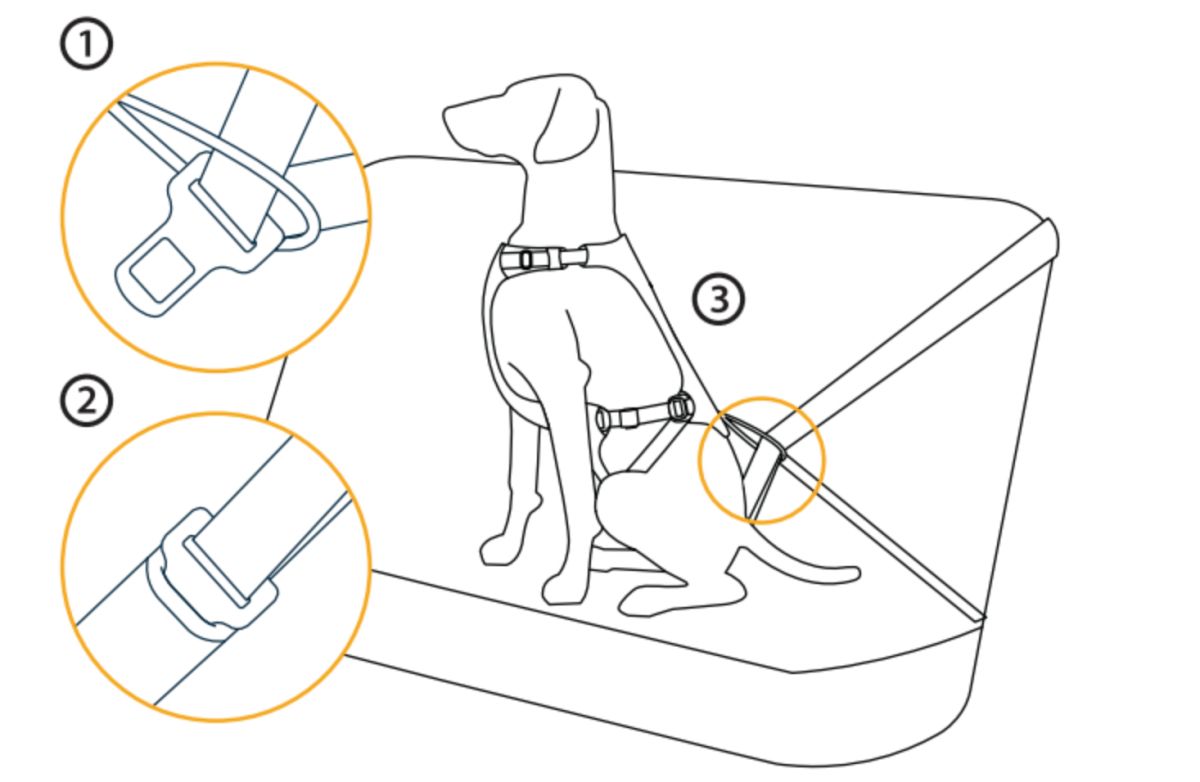 ①

②

③