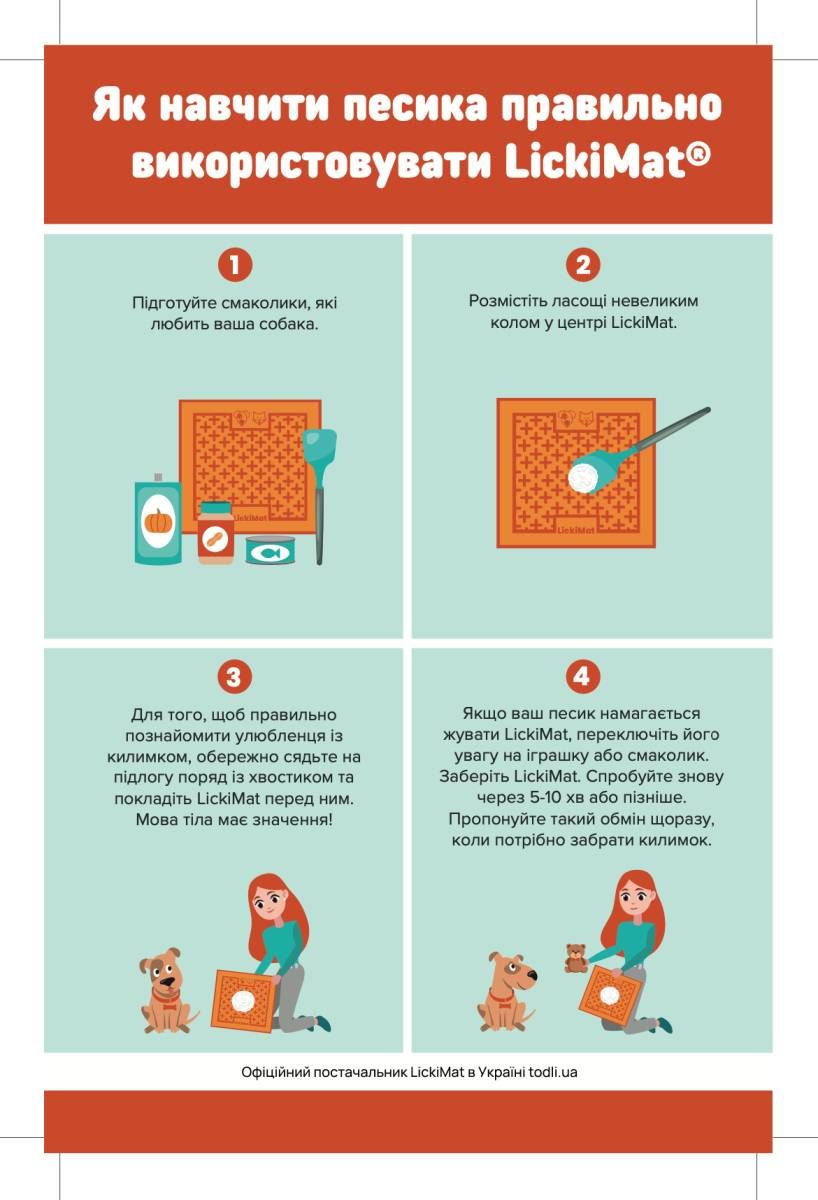 Як навчити песика правильно використовувати LickiMat®

1

Підготуйте смаколики, які любить ваша собака.

LickiMat

2

Розмістіть ласощі невеликим колом у центрі LickiMat.

LickiMat

3

Для того, щоб правильно познайомити улюбленця із килимком, обережно сядьте на підлогу поряд із хвостиком та покладіть LickiMat перед ним. Мова тіла має значення!

4

Якщо ваш песик намагається жувати LickiMat, переключіть його увагу на іграшку або смаколик. Заберіть LickiMat. Спробуйте знову через 5-10 хв або пізніше. Пропонуйте такий обмін щоразу, коли потрібно забрати килимок.

Офіційний постачальник LickiMat в Україні todli.ua