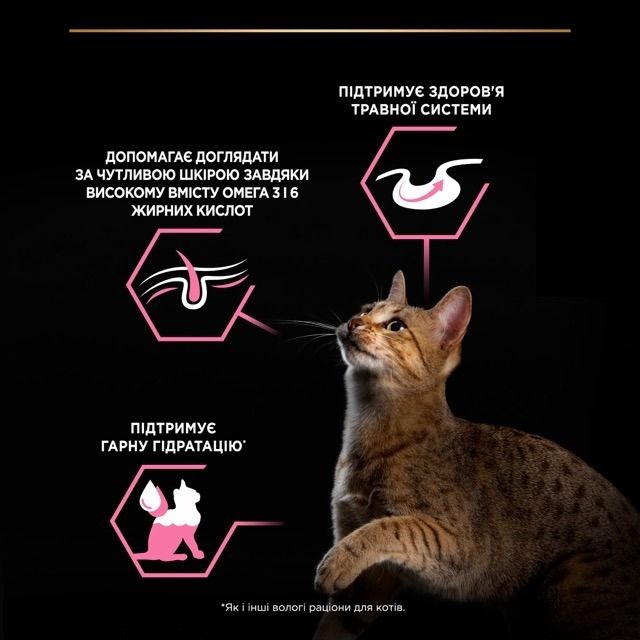 ПІДТРИМУЄ ЗДОРОВ'Я ТРАВНОЇ СИСТЕМИ

ДОПОМАГАЄ ДОГЛЯДАТИ ЗА ЧУТЛИВОЮ ШКІРОЮ ЗАВДЯКИ ВИСОКОМУ ВМІСТУ ОМЕГА 3 І 6 ЖИРНИХ КИСЛОТ

ПІДТРИМУЄ ГАРНУ ГІДРАТАЦІЮ*

*Як і інші вологі раціони для котів.