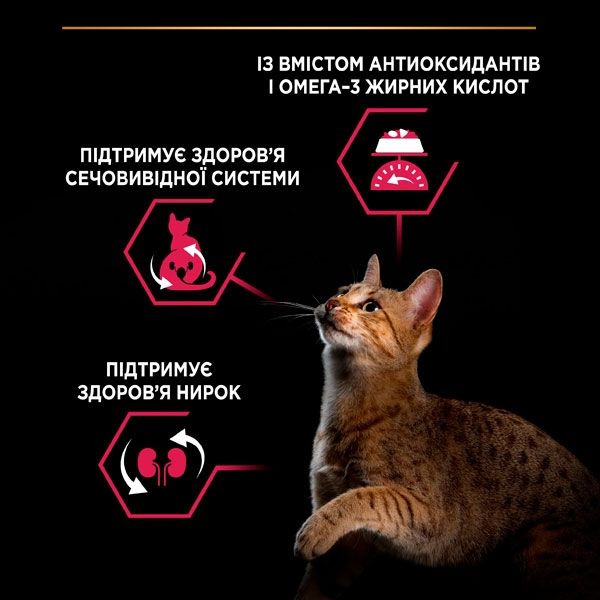 ІЗ ВМІСТОМ АНТИОКСИДАНТІВ І ОМЕГА-3 ЖИРНИХ КИСЛОТ

ПІДТРИМУЄ ЗДОРОВ'Я СЕЧОВИВІДНОЇ СИСТЕМИ

ПІДТРИМУЄ ЗДОРОВ'Я НИРОК